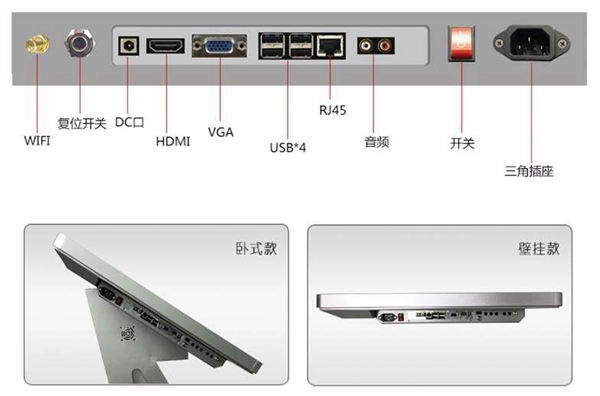 WIFI

复位开关

DC口

HDMI

VGA

USB*4

RJ45

音频

开关

三角插座

卧式款

壁挂款